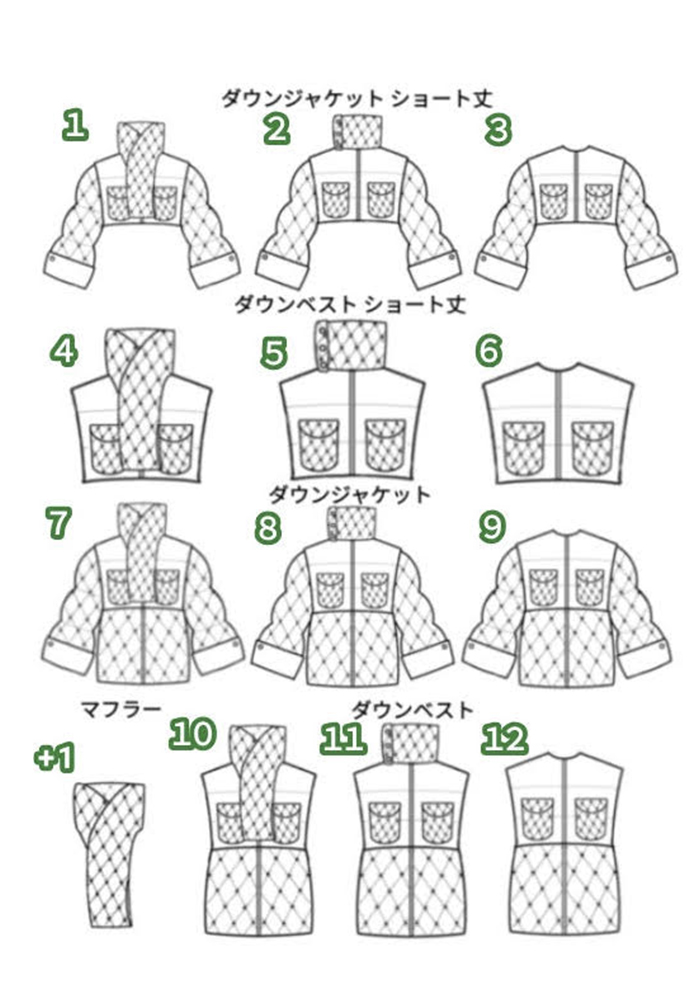 ダウンジャケット ショート丈

1

2

3

ダウンベスト ショート丈

4

5

6

ダウンジャケット

7

8

9

マフラー

ダウンベスト

+1

10

11

12